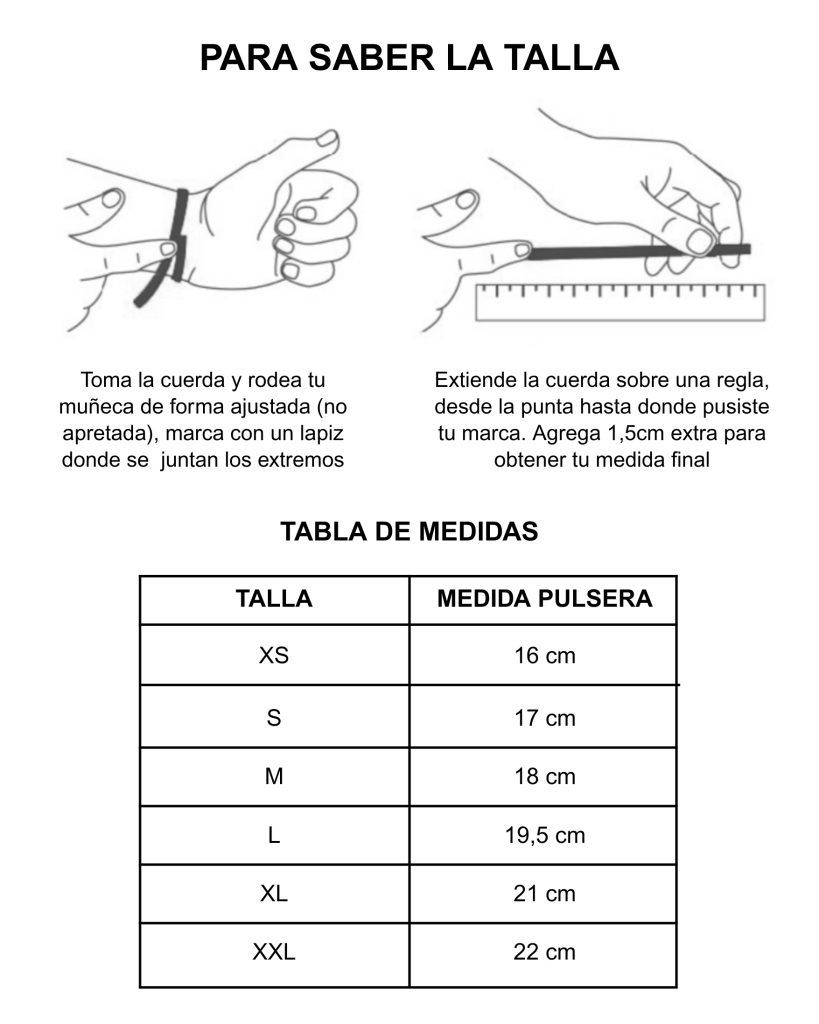 PARA SABER LA TALLA

Toma la cuerda y rodea tu muñeca de forma ajustada (no apretada), marca con un lapiz donde se  juntan los extremos

Extiende la cuerda sobre una regla, desde la punta hasta donde pusiste tu marca. Agrega 1,5cm extra para obtener tu medida final

TABLA DE MEDIDAS

| TALLA | MEDIDA PULSERA |
|---|---|
| XS | 16 cm |
| S | 17 cm |
| M | 18 cm |
| L | 19,5 cm |
| XL | 21 cm |
| XXL | 22 cm |